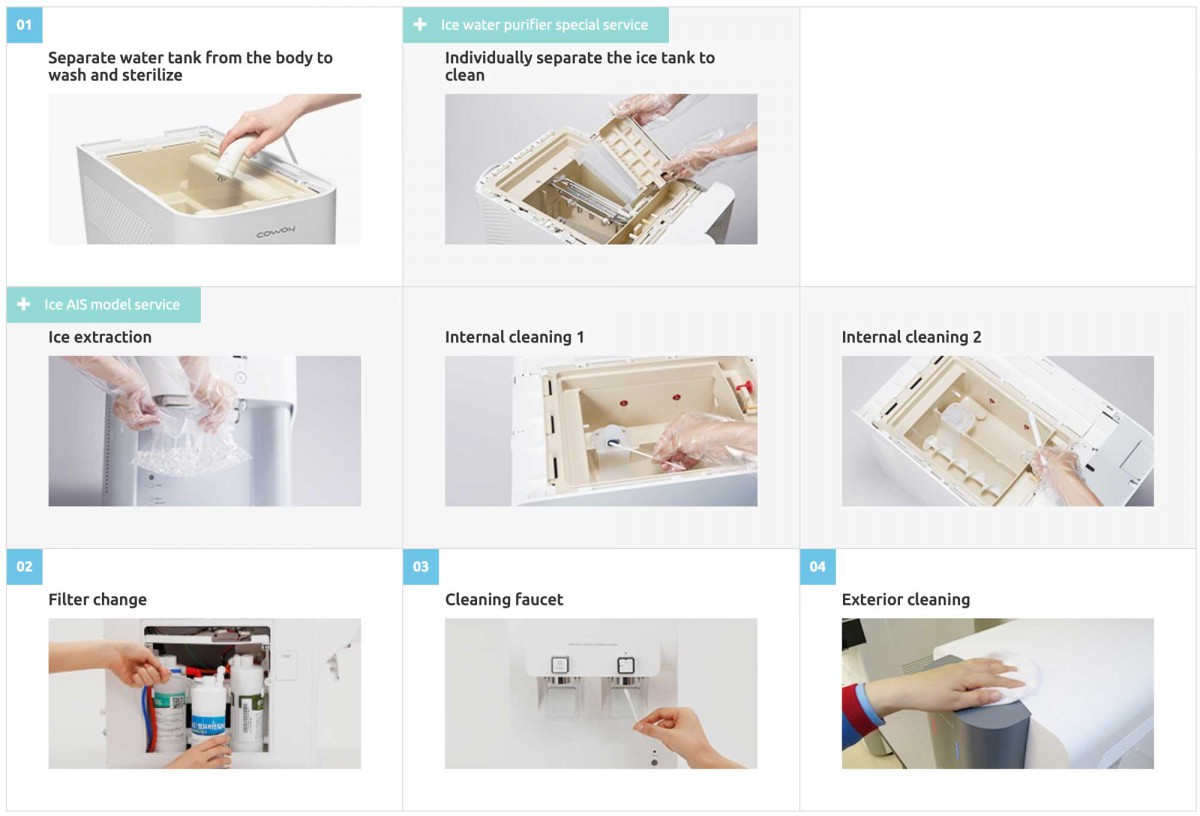 01

Separate water tank from the body to wash and sterilize

coway

+ Ice water purifier special service

Individually separate the ice tank to clean

+ Ice AIS model service

Ice extraction

Internal cleaning 1

Internal cleaning 2

02

Filter change

03

Cleaning faucet

04

Exterior cleaning